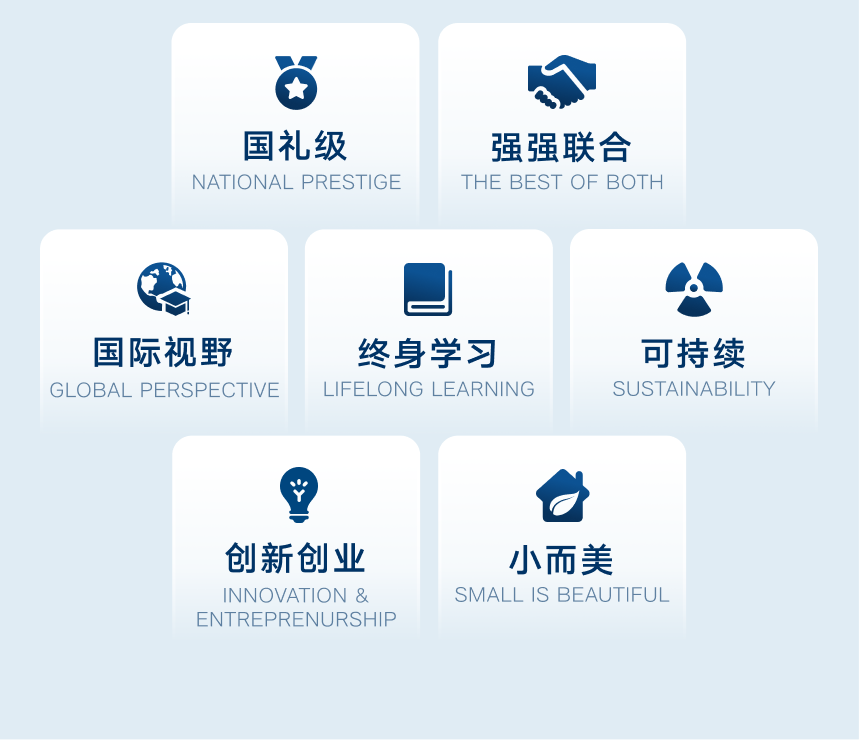 国礼级
NATIONAL PRESTIGE

强强联合
THE BEST OF BOTH

国际视野
GLOBAL PERSPECTIVE

终身学习
LIFELONG LEARNING

可持续
SUSTAINABILITY

创新创业
INNOVATION & ENTREPRENURSHIP

小而美
SMALL IS BEAUTIFUL